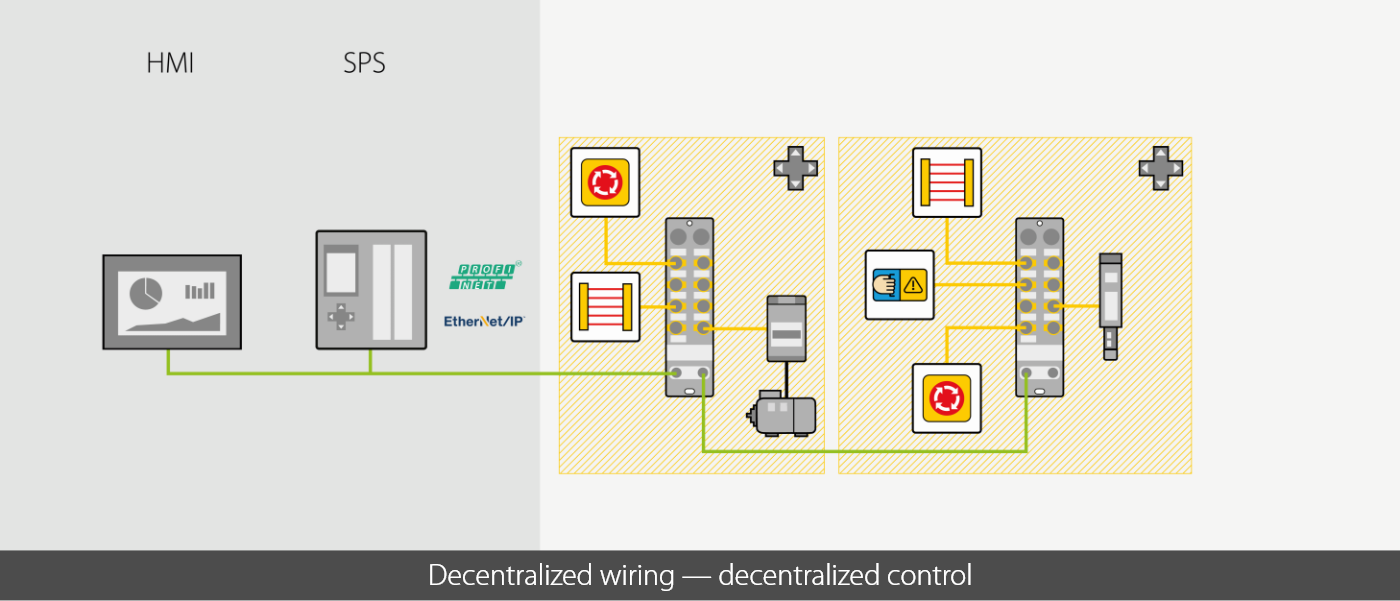 HMI

SPS

PROFI NET

EtherNet/IP

Decentralized wiring — decentralized control